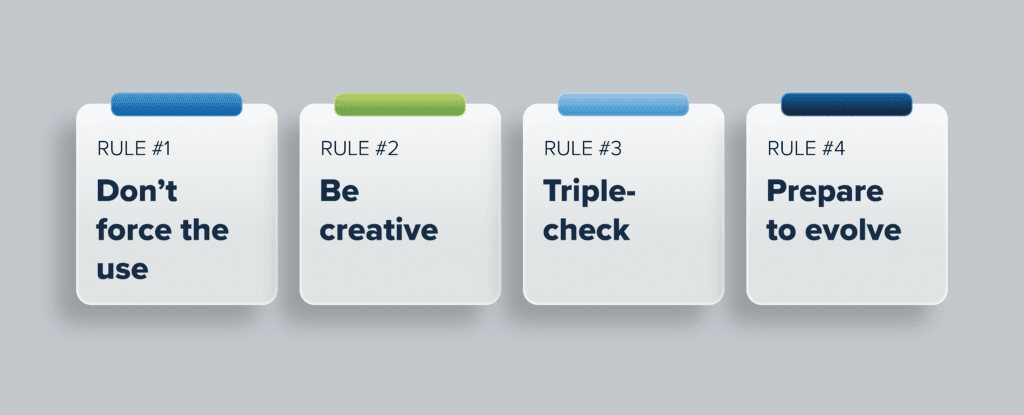 RULE #1
Don't force the use

RULE #2
Be creative

RULE #3
Triple-check

RULE #4
Prepare to evolve