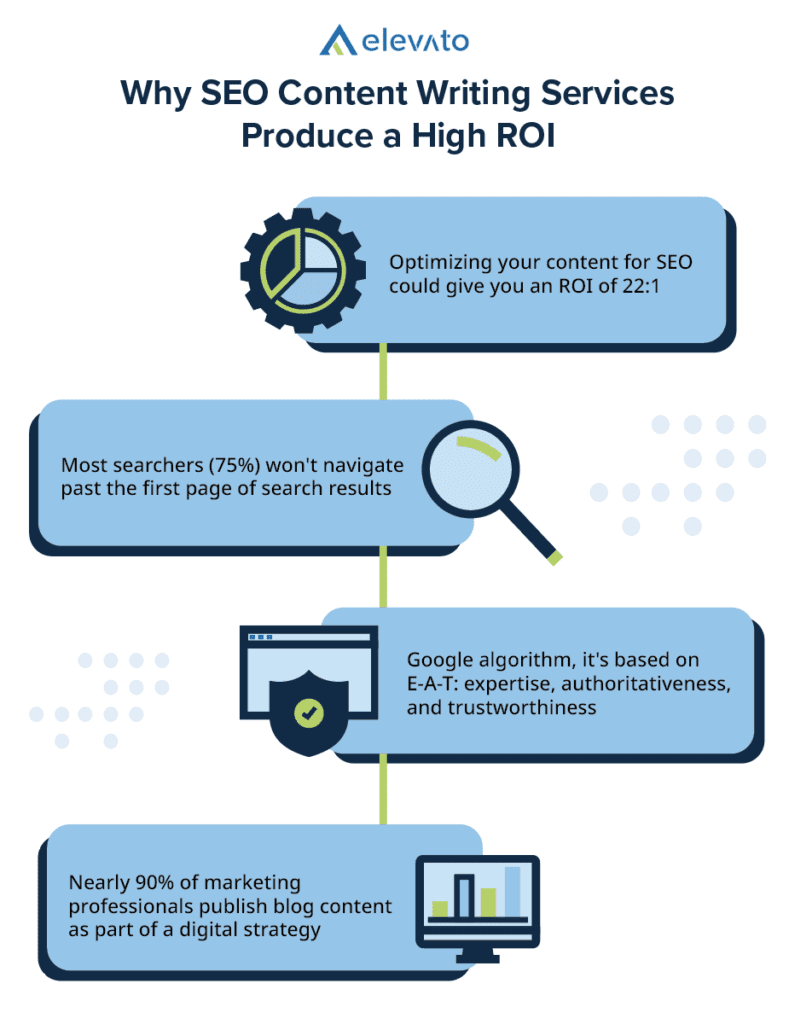 elevato

Why SEO Content Writing Services Produce a High ROI

Optimizing your content for SEO could give you an ROI of 22:1

Most searchers (75%) won't navigate past the first page of search results

Google algorithm, it's based on E-A-T: expertise, authoritativeness, and trustworthiness

Nearly 90% of marketing professionals publish blog content as part of a digital strategy