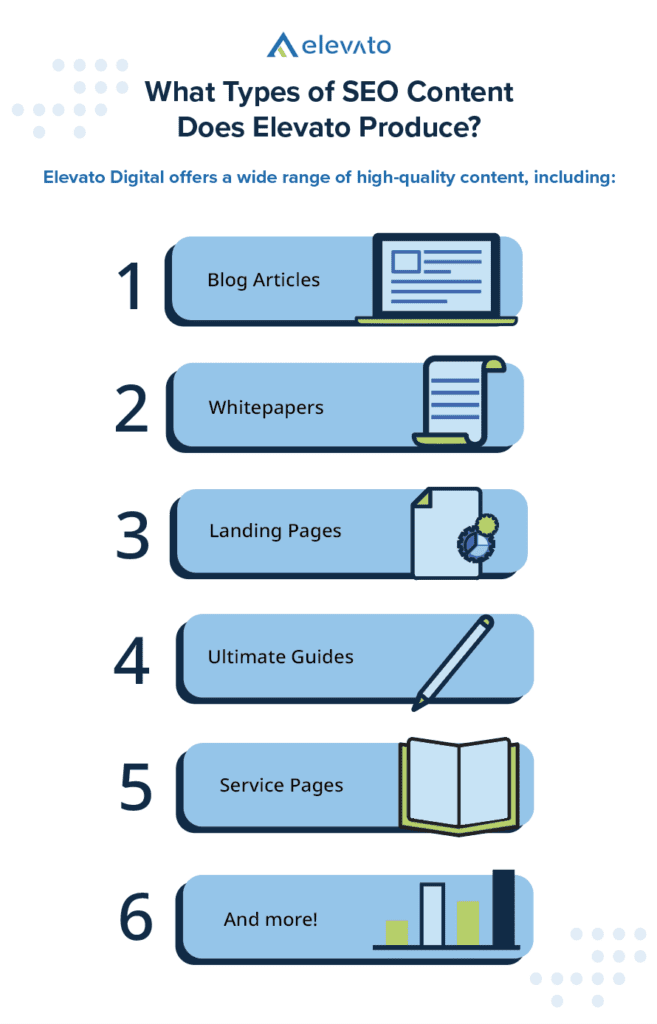 elevato

What Types of SEO Content Does Elevato Produce?

Elevato Digital offers a wide range of high-quality content, including:

1 Blog Articles

2 Whitepapers

3 Landing Pages

4 Ultimate Guides

5 Service Pages

6 And more!